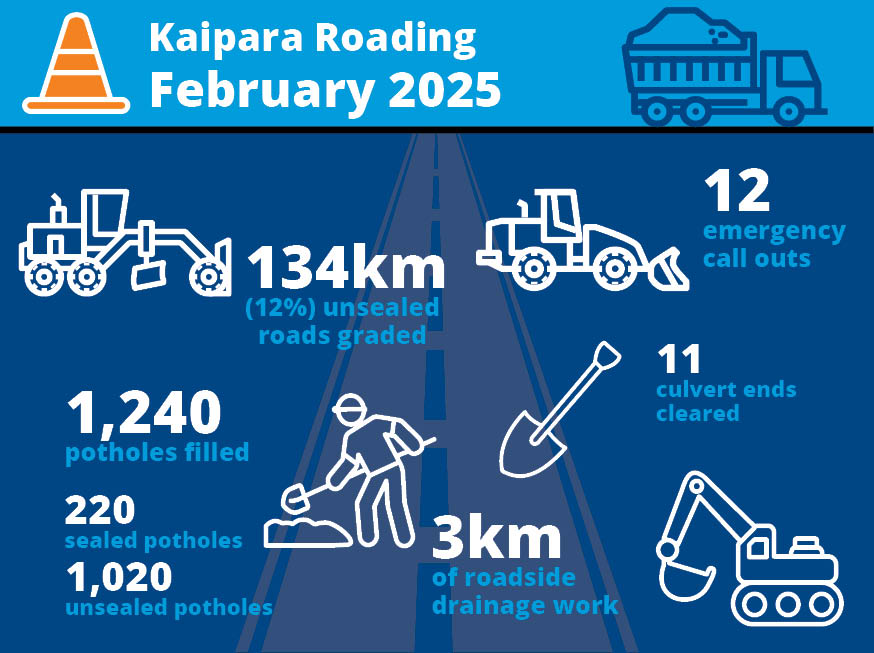 Kaipara Roading
February 2025

134km
(12%) unsealed roads graded

12
emergency call outs

11
culvert ends cleared

1,240
potholes filled

220
sealed potholes

1,020
unsealed potholes

3km
of roadside drainage work